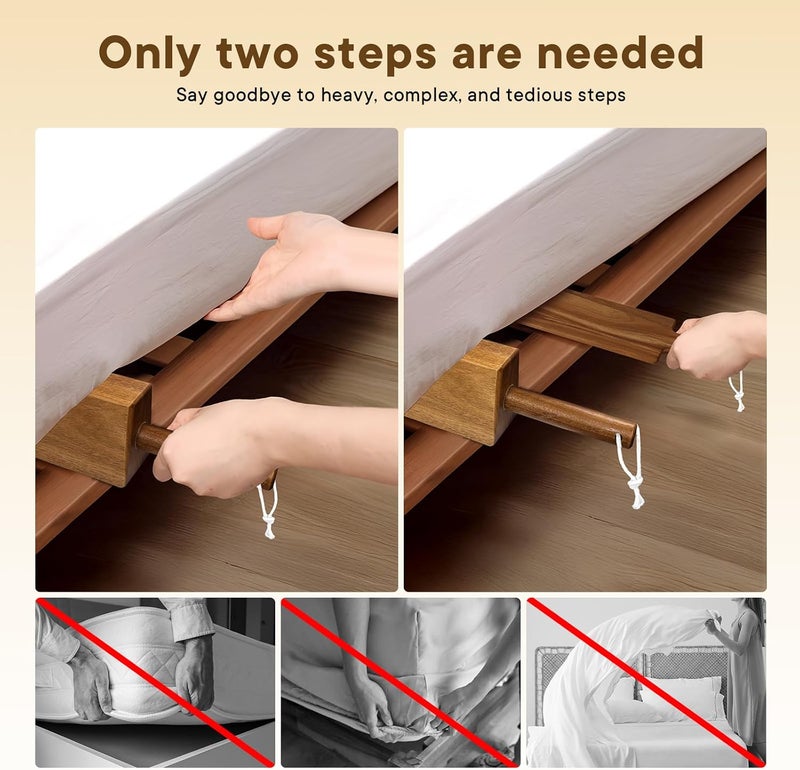 Only two steps are needed

Say goodbye to heavy, complex, and tedious steps